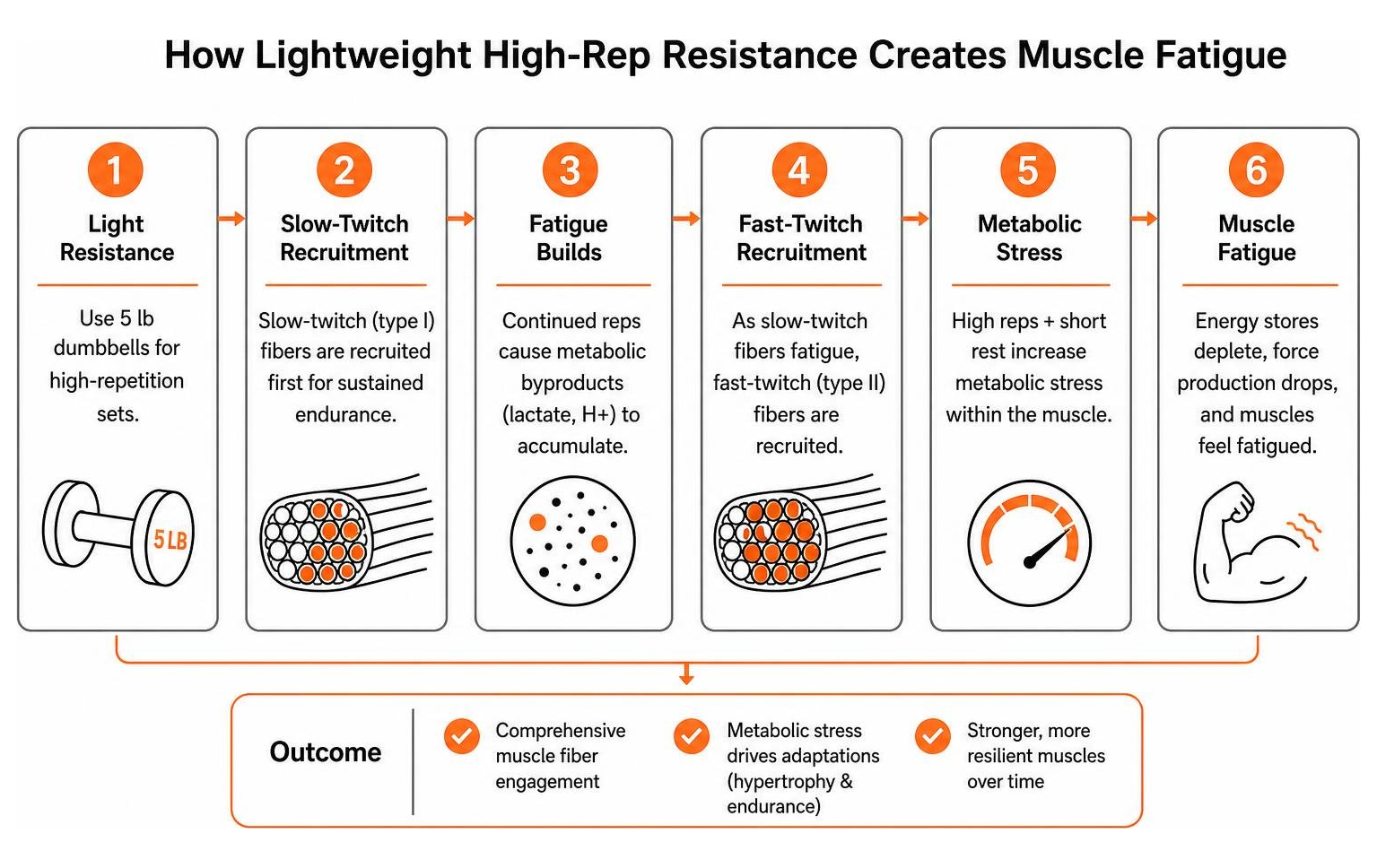 How Lightweight High-Rep Resistance Creates Muscle Fatigue

1
Light Resistance
Use 5 lb dumbbells for high-repetition sets.
5 LB

2
Slow-Twitch Recruitment
Slow-twitch (type I) fibers are recruited first for sustained endurance.

3
Fatigue Builds
Continued reps cause metabolic byproducts (lactate, H+) to accumulate.

4
Fast-Twitch Recruitment
As slow-twitch fibers fatigue, fast-twitch (type II) fibers are recruited.

5
Metabolic Stress
High reps + short rest increase metabolic stress within the muscle.

6
Muscle Fatigue
Energy stores deplete, force production drops, and muscles feel fatigued.

Outcome
Comprehensive muscle fiber engagement
Metabolic stress drives adaptations (hypertrophy & endurance)
Stronger, more resilient muscles over time